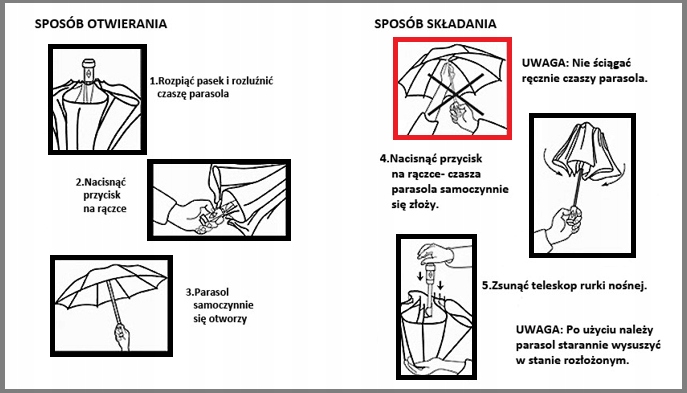 SPOSÓB OTWIERANIA

1.Rozpiąć pasek i rozluźnić czaszę parasola

2.Nacisnąć przycisk na rączce

3.Parasol samoczynnie się otworzy

SPOSÓB SKŁADANIA

UWAGA: Nie ściągać ręcznie czaszy parasola.

4.Nacisnąć przycisk na rączce- czasza parasola samoczynnie się złoży.

5.Zsunąć teleskop rurki nośnej.

UWAGA: Po użyciu należy parasol starannie wysuszyć w stanie rozłożonym.